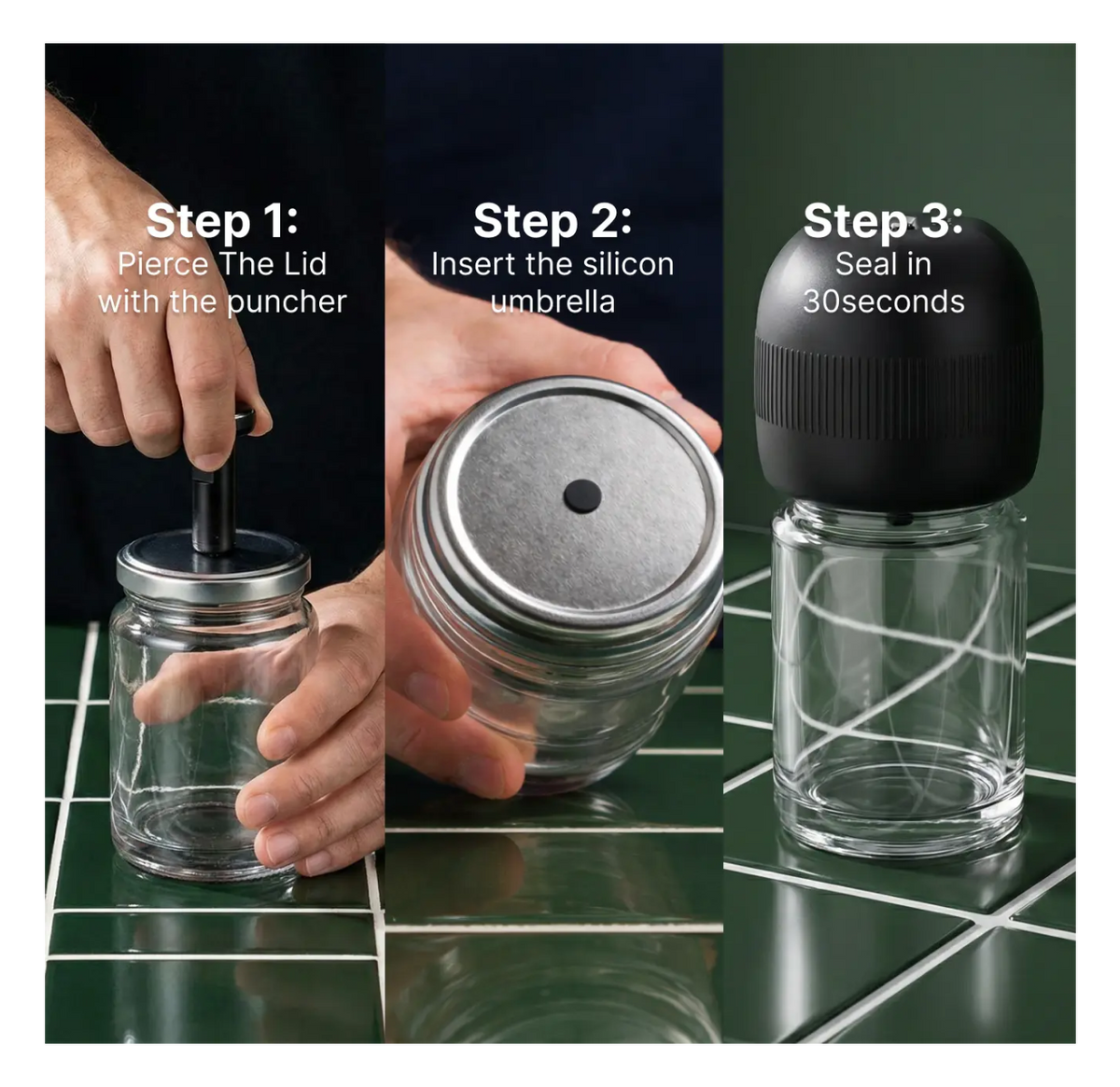 Step 1:
Pierce The Lid with the puncher

Step 2:
Insert the silicon umbrella

Step 3:
Seal in 30seconds